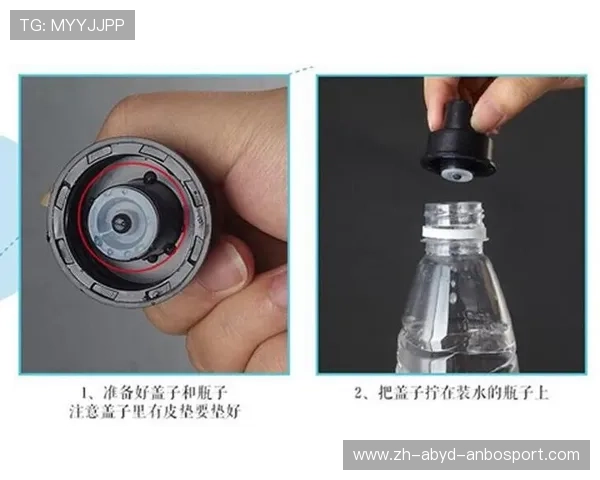 TG: MYYJJPP

1、准备好盖子和瓶子
注意盖子里有皮垫要垫好

2、把盖子拧在装水的瓶子上

www.zh-abyd-anbosport.com